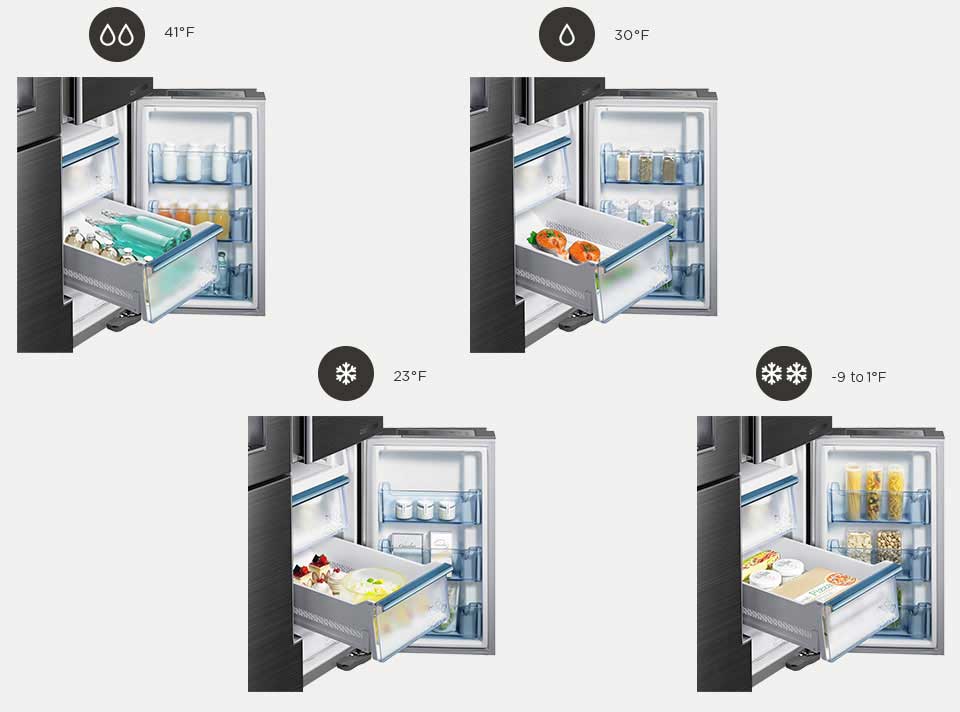 41°F

30°F

23°F

-9 to 1°F